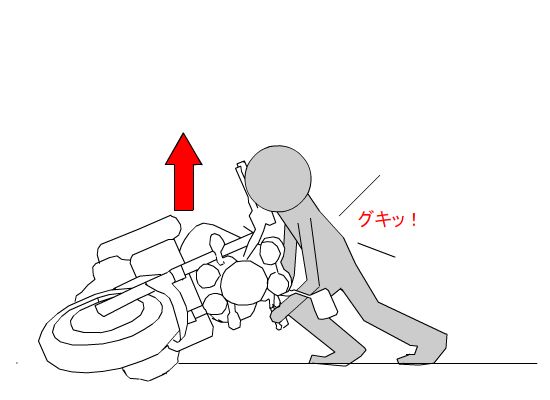 グキッ！